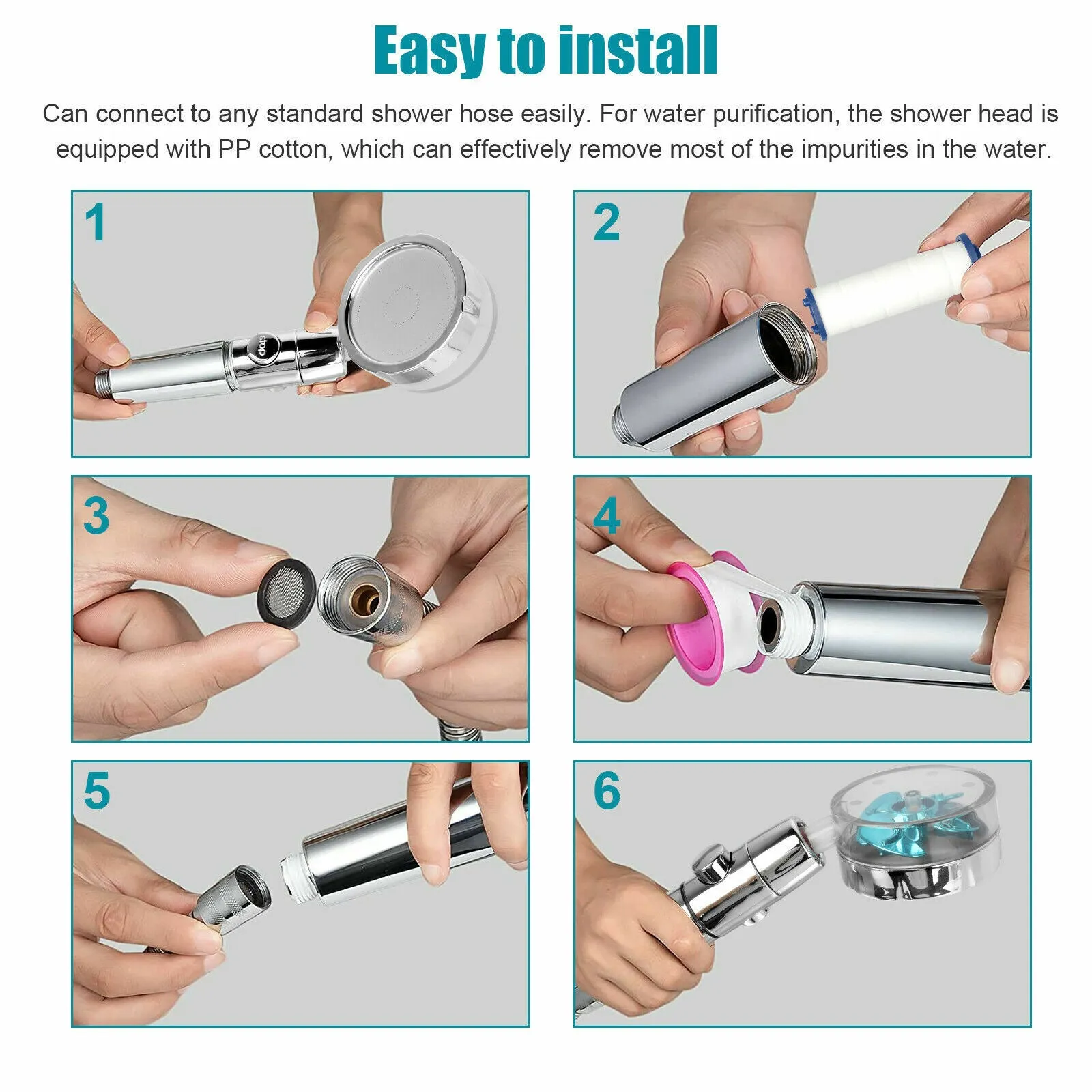 Easy to install

Can connect to any standard shower hose easily. For water purification, the shower head is equipped with PP cotton, which can effectively remove most of the impurities in the water.

1

STOP

2

3

4

5

6