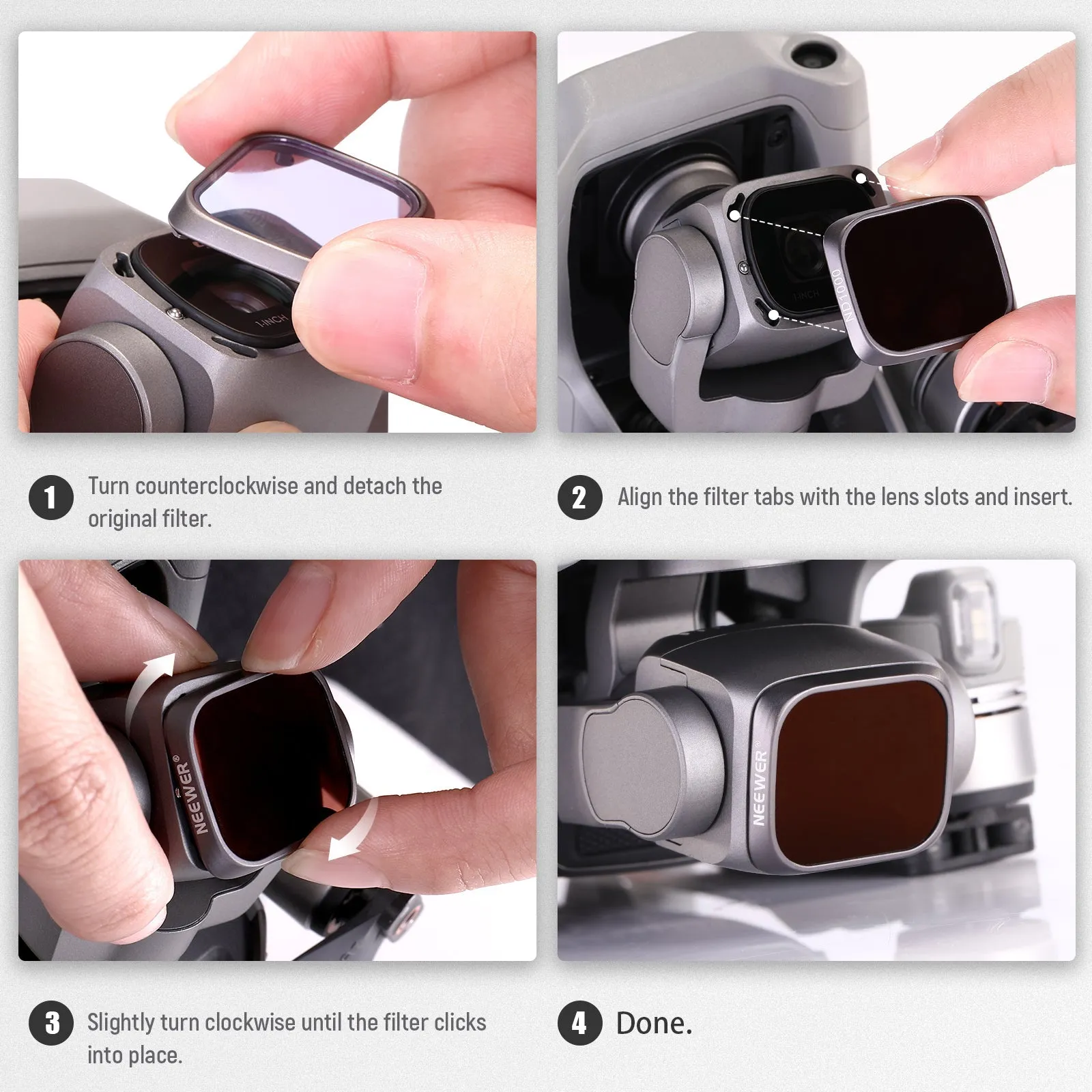 1-INCH

1-INCH

ND1000

1 Turn counterclockwise and detach the original filter.

2 Align the filter tabs with the lens slots and insert.

NEEWER®

NEEWER®

3 Slightly turn clockwise until the filter clicks into place.

4 Done.