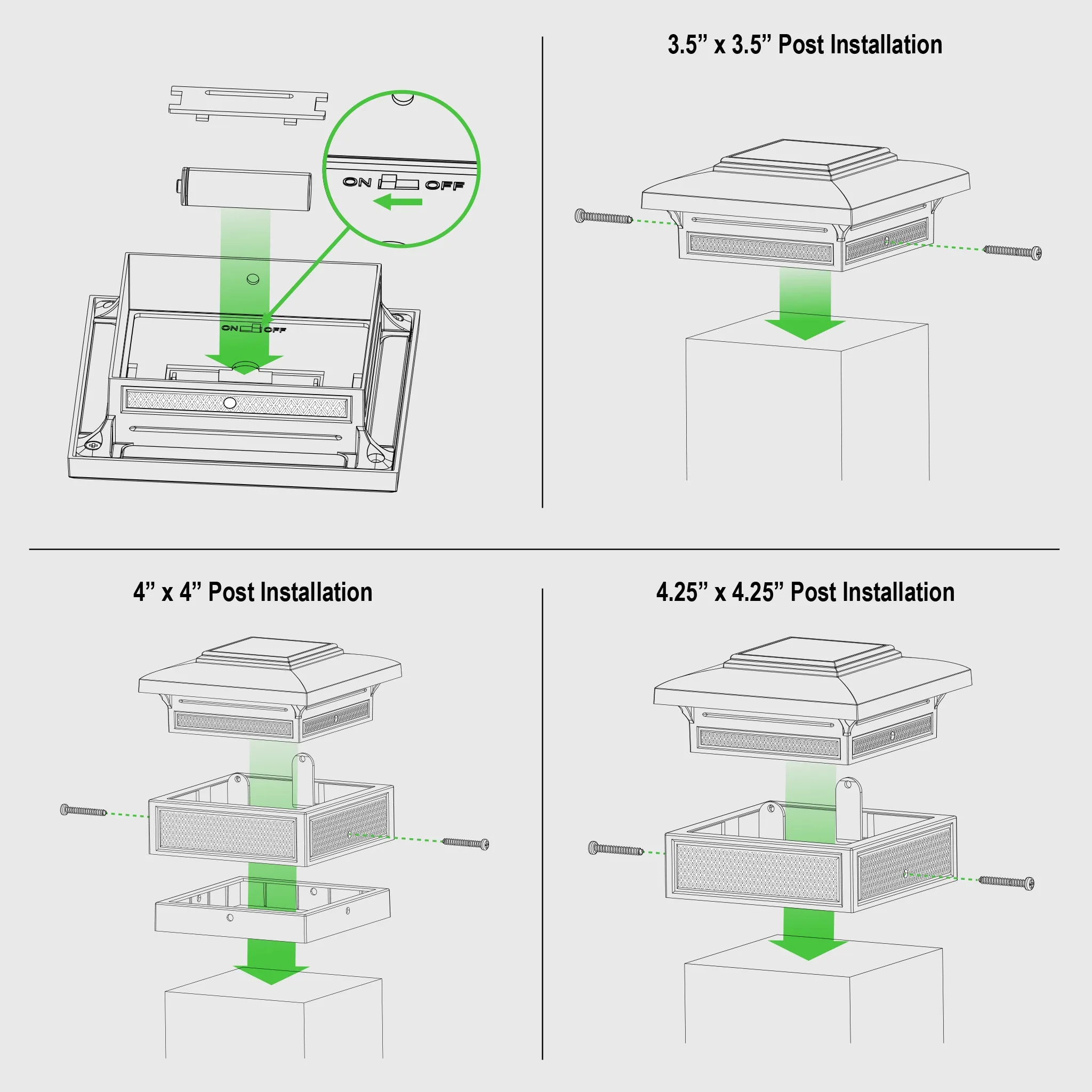 ON OFF

ON OFF

3.5” x 3.5” Post Installation

4” x 4” Post Installation

4.25” x 4.25” Post Installation